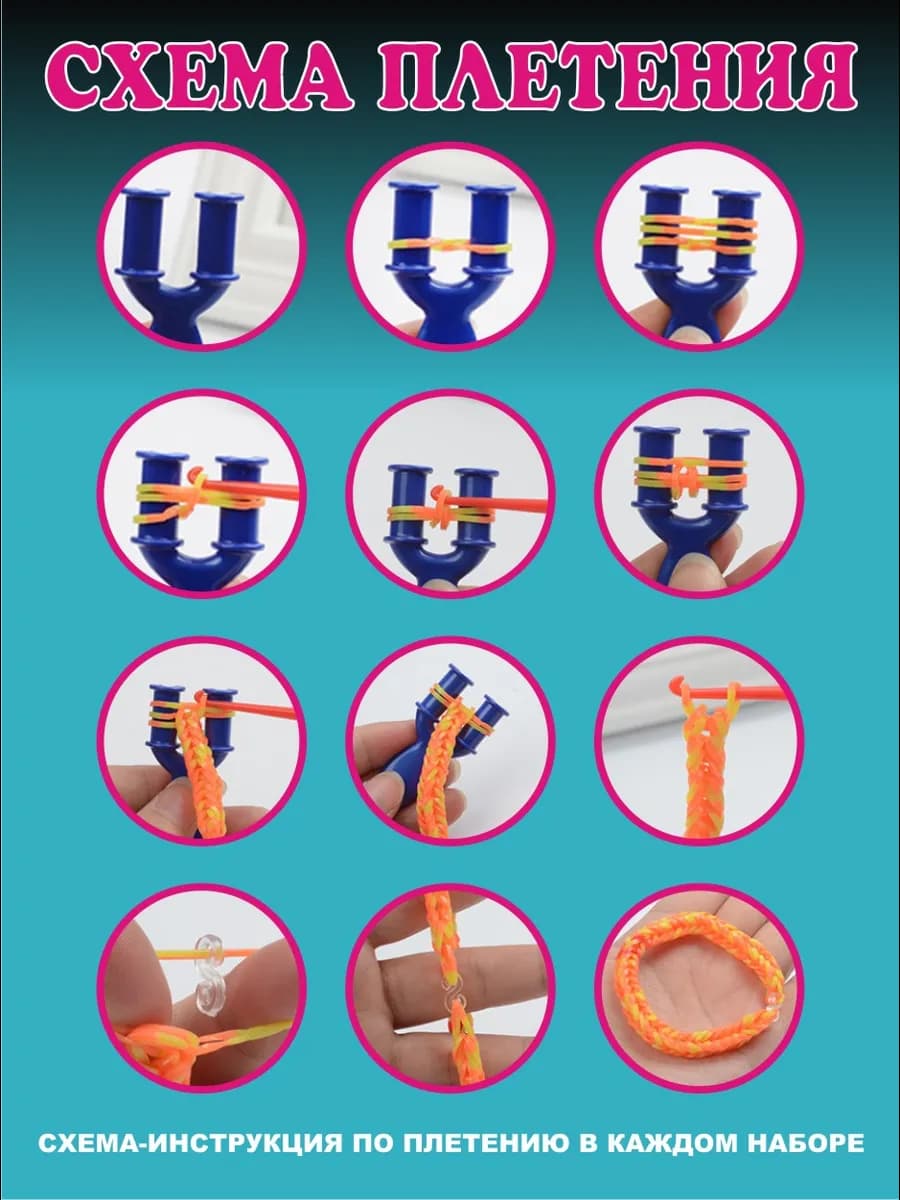 СХЕМА ПЛЕТЕНИЯ

СХЕМА-ИНСТРУКЦИЯ ПО ПЛЕТЕНИЮ В КАЖДОМ НАБОРЕ